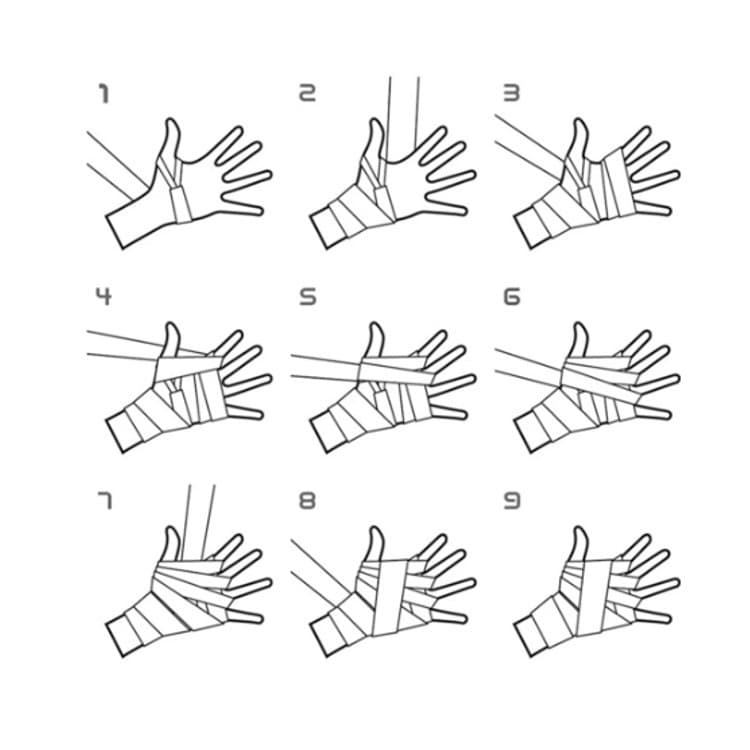 1

2

3

4

5

6

7

8

9